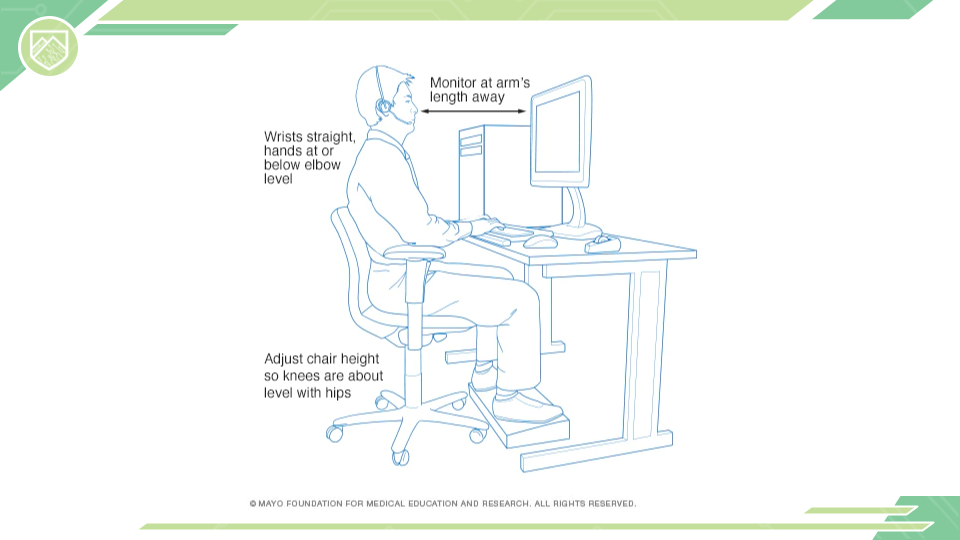 Monitor at arm's length away

Wrists straight, hands at or below elbow level

Adjust chair height so knees are about level with hips

© MAYO FOUNDATION FOR MEDICAL EDUCATION AND RESEARCH. ALL RIGHTS RESERVED.